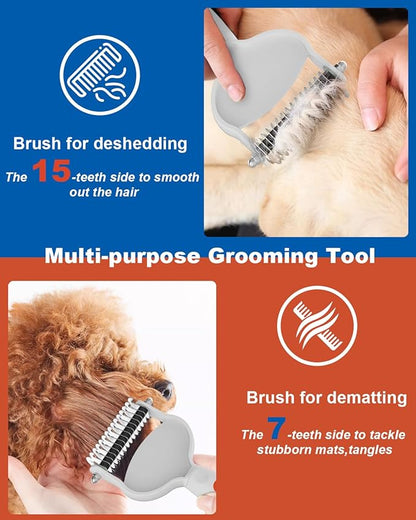 Brush for deshedding

The 15-teeth side to smooth out the hair

Multi-purpose Grooming Tool

Brush for dematting

The 7-teeth side to tackle stubborn mats,tangles