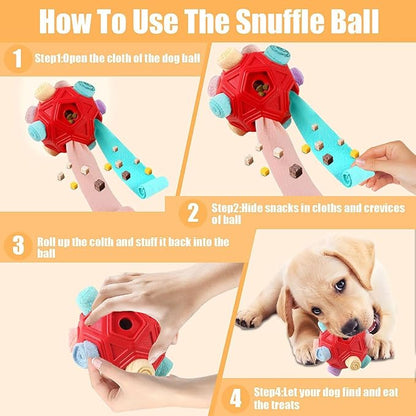 How To Use The Snuffle Ball

1 Step1:Open the cloth of the dog ball

2 Step2:Hide snacks in cloths and crevices of ball

3 Roll up the colth and stuff it back into the ball

4 Step4:Let your dog find and eat the treats