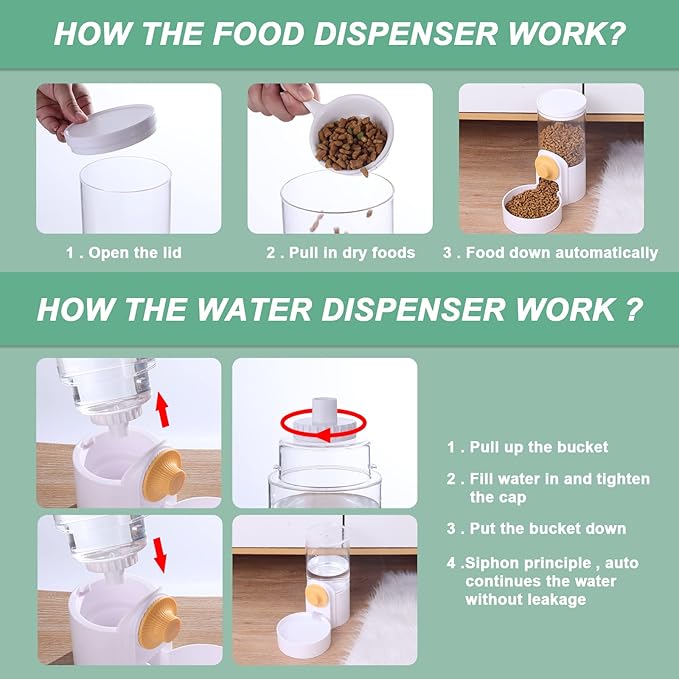 HOW THE FOOD DISPENSER WORK?

1 . Open the lid

2 . Pull in dry foods

3 . Food down automatically

HOW THE WATER DISPENSER WORK ?

1 . Pull up the bucket

2 . Fill water in and tighten the cap

3 . Put the bucket down

4 .Siphon principle , auto continues the water without leakage