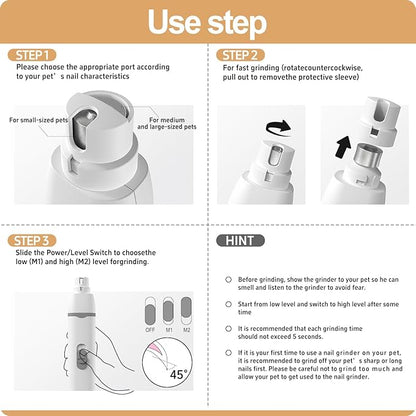 Use step

STEP 1
Please choose the appropriate port according to your pet's nail characteristics

For small-sized pets

For medium and large-sized pets

STEP 2
For fast grinding (rotatecountercockwise, pull out to removethe protective sleeve)

STEP 3
Slide the Power/Level Switch to choosethe low (M1) and high (M2) level forgrinding.

OFF M1 M2

45°

HINT

Before grinding, show the grinder to your pet so he can smell and listen to the grinder to avoid fear.

Start from low level and switch to high level after some time

It is recommended that each grinding time should not exceed 5 seconds.

If it is your first time to use a nail grinder on your pet, it is recommended to grind off your pet's sharp or long nails first. Please be careful not to grind too much and allow your pet to get used to the nail grinder.