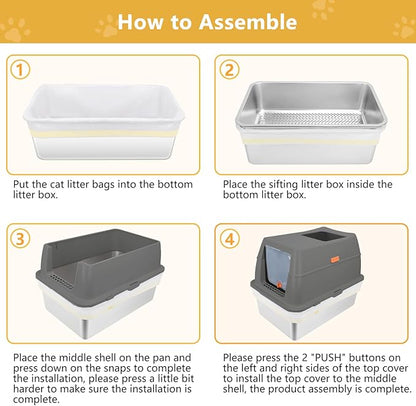 How to Assemble

1

Put the cat litter bags into the bottom litter box.

2

Place the sifting litter box inside the bottom litter box.

3

Place the middle shell on the pan and press down on the snaps to complete the installation, please press a little bit harder to make sure the installation is complete.

4

Please press the 2 "PUSH" buttons on the left and right sides of the top cover to install the top cover to the middle shell, the product assembly is complete.