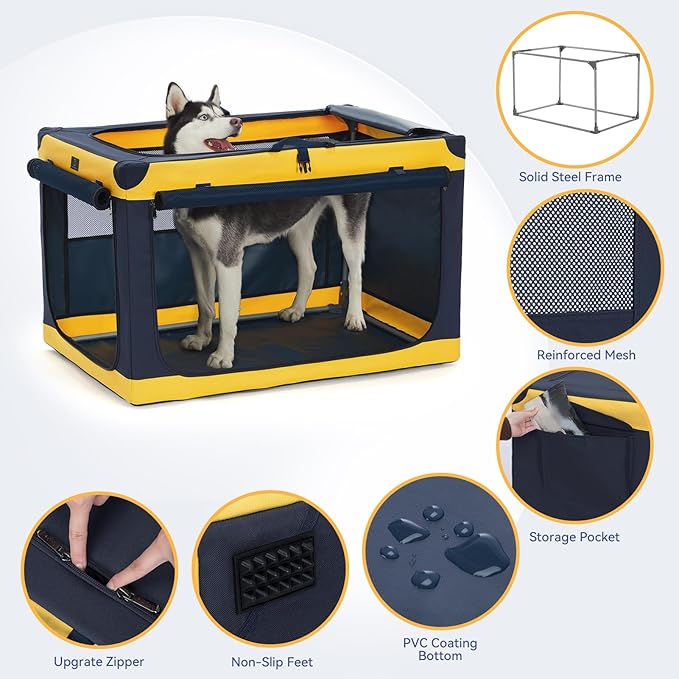 Solid Steel Frame

Reinforced Mesh

Storage Pocket

Upgrate Zipper

Non-Slip Feet

PVC Coating Bottom