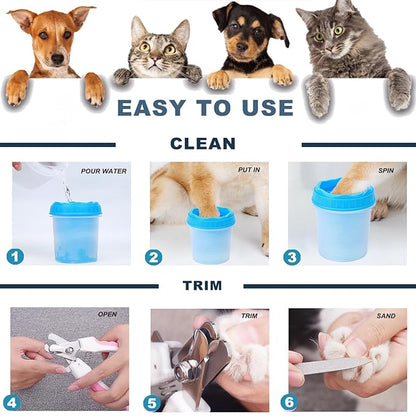 EASY TO USE

CLEAN

POUR WATER

1

PUT IN

2

SPIN

3

TRIM

OPEN

4

TRIM

5

SAND

6