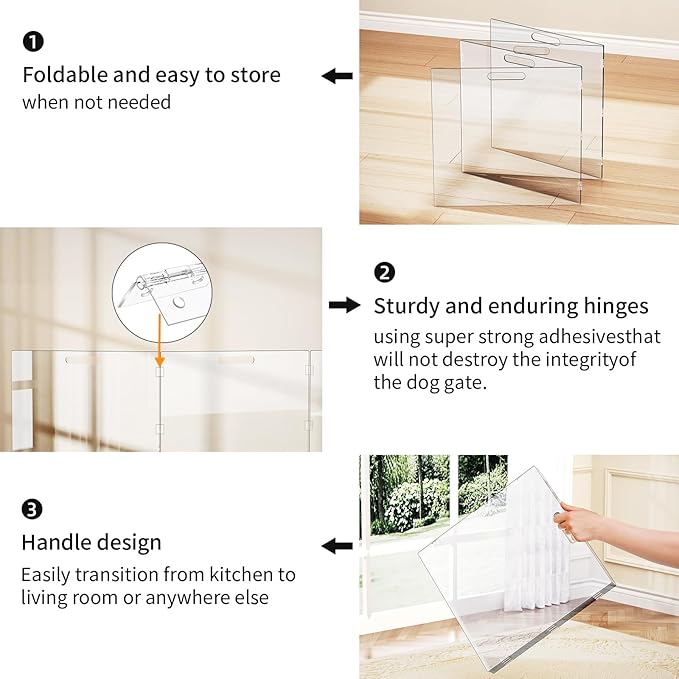 ❶
Foldable and easy to store
when not needed

❷
Sturdy and enduring hinges
using super strong adhesivesthat will not destroy the integrityof the dog gate.

❸
Handle design
Easily transition from kitchen to living room or anywhere else