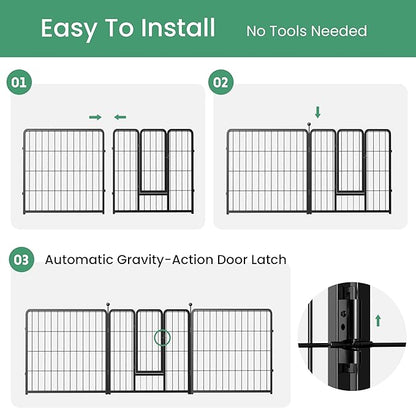 Easy To Install No Tools Needed

01

02

03 Automatic Gravity-Action Door Latch