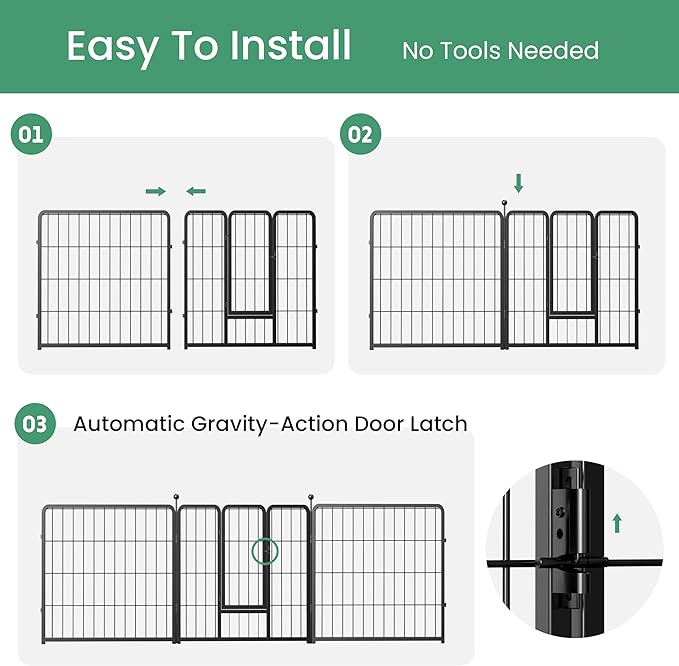 Easy To Install No Tools Needed

01

02

03 Automatic Gravity-Action Door Latch