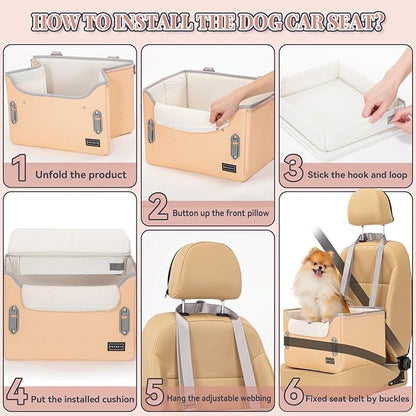 HOW TO INSTALL THE DOG CAR SEAT?

1 Unfold the product

2 Button up the front pillow

3 Stick the hook and loop

4 Put the installed cushion

5 Hang the adjustable webbing

6 Fixed seat belt by buckles