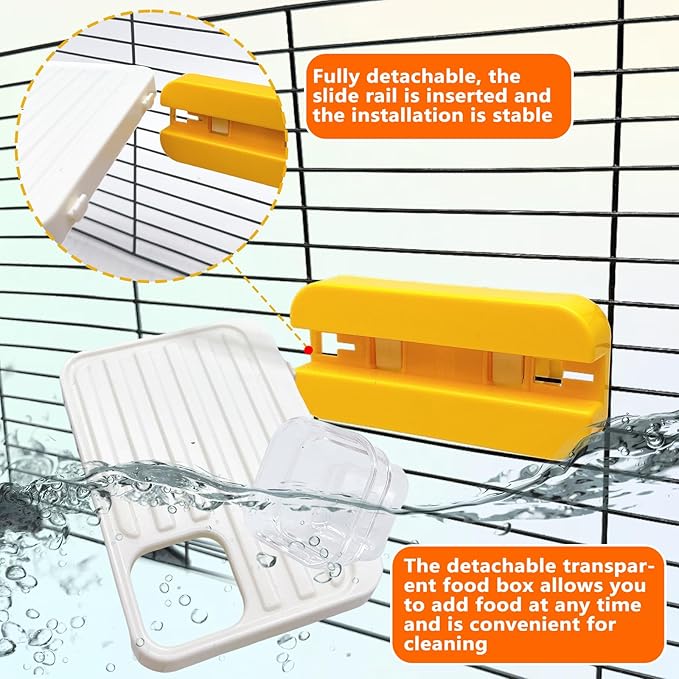 Fully detachable, the slide rail is inserted and the installation is stable

The detachable transparent food box allows you to add food at any time and is convenient for cleaning