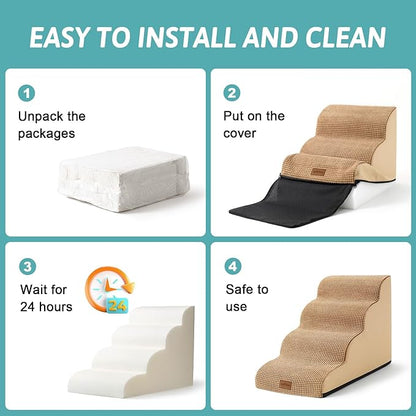 EASY TO INSTALL AND CLEAN

1
Unpack the packages

2
Put on the cover

3
Wait for 24 hours

24

4
Safe to use