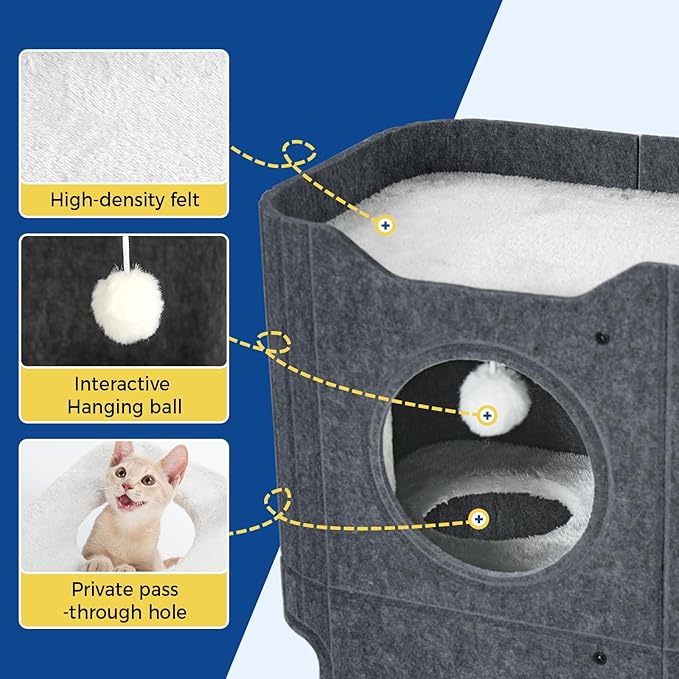 High-density felt

Interactive
Hanging ball

Private pass
-through hole