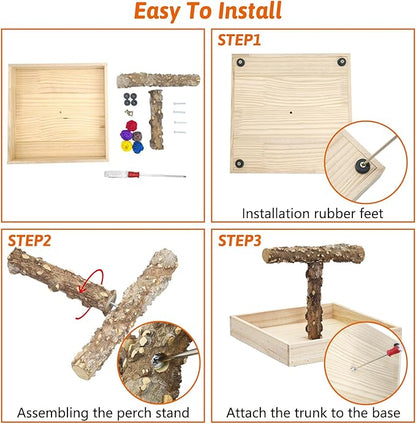 Easy To Install

STEP1

Installation rubber feet

STEP2

Assembling the perch stand

STEP3

Attach the trunk to the base