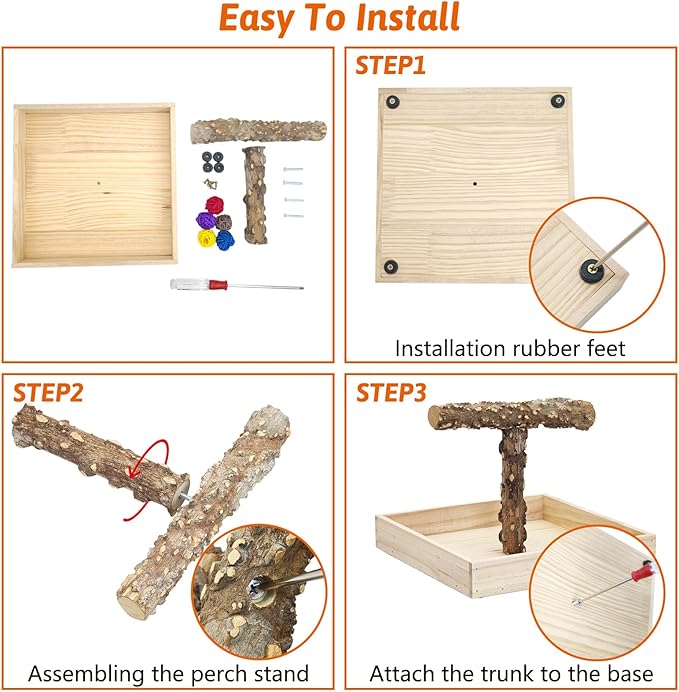 Easy To Install

STEP1

Installation rubber feet

STEP2

Assembling the perch stand

STEP3

Attach the trunk to the base