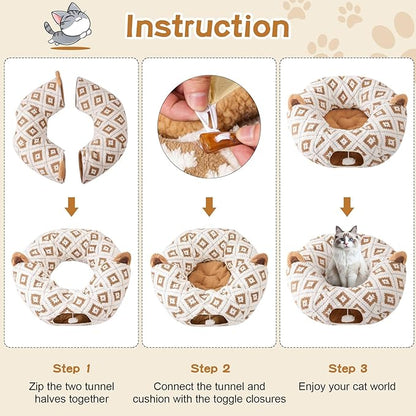 Instruction

Step 1
Zip the two tunnel halves together

Step 2
Connect the tunnel and cushion with the toggle closures

Step 3
Enjoy your cat world