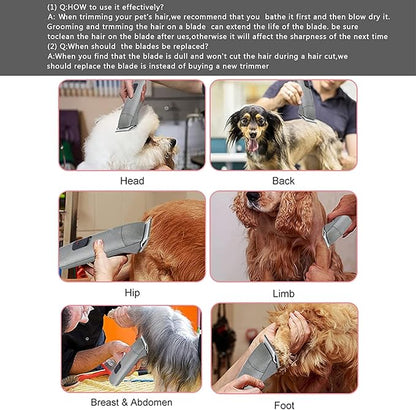 (1) Q:HOW to use it effectively?
A: When trimming your pet's hair,we recommend that you bathe it first and then blow dry it. Grooming and trmming the hair on a blade can extend the life of the blade. be sure toclean the hair on the blade after ues,otherwise it will affect the sharpness of the next time
(2) Q:When should the blades be replaced?
A:When you find that the blade is dull and won't cut the hair during a hair cut,we should replace the blade is instead of buying a new trimmer

Head

Back

Hip

Limb

Breast & Abdomen

Foot