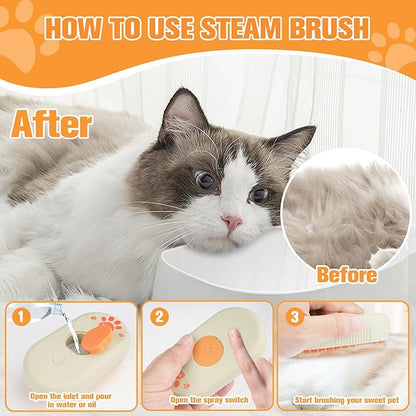 HOW TO USE STEAM BRUSH

After

Before

1
Open the inlet and pour in water or oil

2
Open the spray switch

3
Start brushing your sweet pet