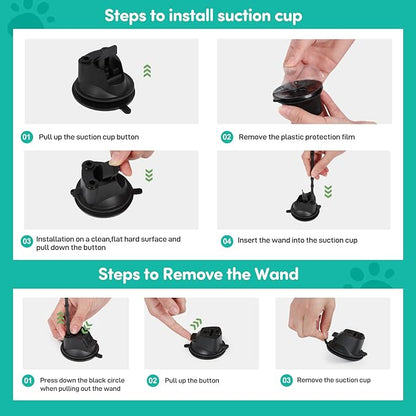 Steps to install suction cup

01 Pull up the suction cup button

02 Remove the plastic protection film

03 Installation on a clean,flat hard surface and pull down the button

04 Insert the wand into the suction cup

Steps to Remove the Wand

01 Press down the black circle when pulling out the wand

02 Pull up the button

03 Remove the suction cup