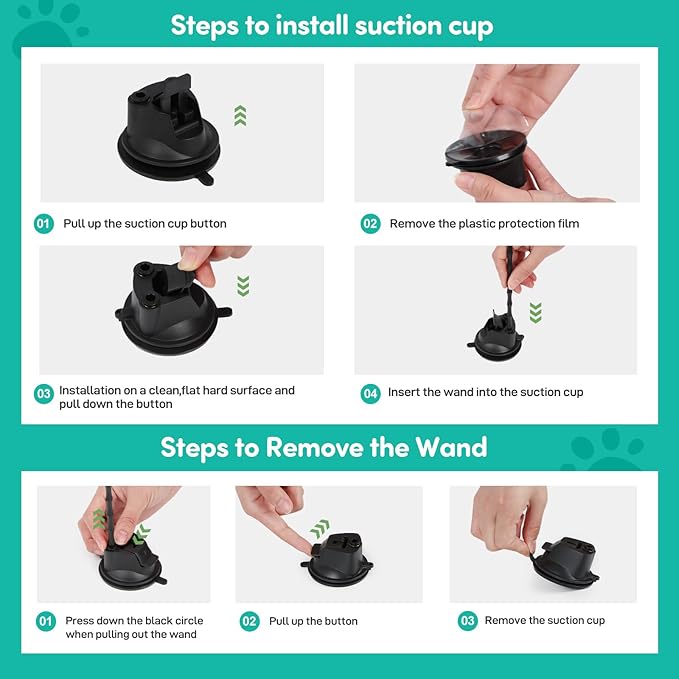 Steps to install suction cup

01 Pull up the suction cup button

02 Remove the plastic protection film

03 Installation on a clean,flat hard surface and pull down the button

04 Insert the wand into the suction cup

Steps to Remove the Wand

01 Press down the black circle when pulling out the wand

02 Pull up the button

03 Remove the suction cup