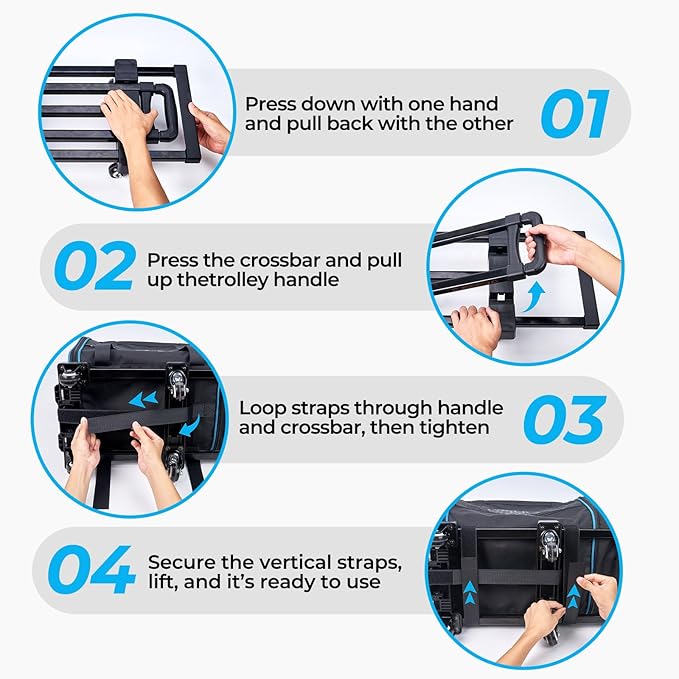 Press down with one hand and pull back with the other

01

02

Press the crossbar and pull up thetrolley handle

Loop straps through handle and crossbar, then tighten

03

04

Secure the vertical straps, lift, and it's ready to use