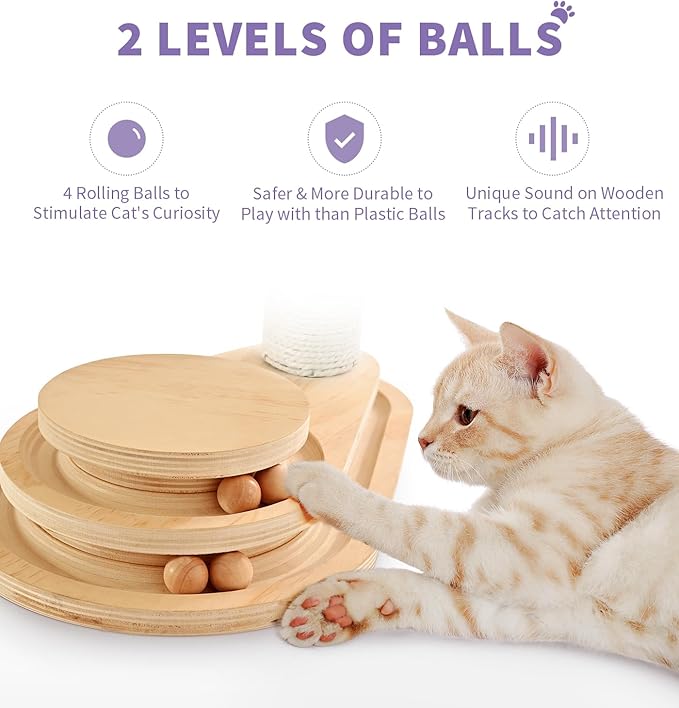 2 LEVELS OF BALLS

4 Rolling Balls to Stimulate Cat's Curiosity

Safer & More Durable to Play with than Plastic Balls

Unique Sound on Wooden Tracks to Catch Attention