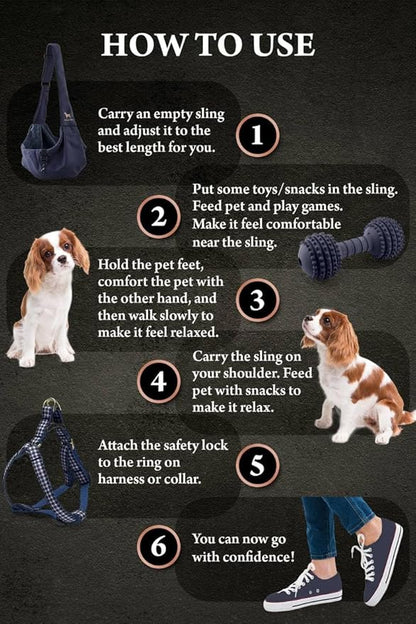 HOW TO USE

Carry an empty sling and adjust it to the best length for you.

1

2

Put some toys/snacks in the sling. Feed pet and play games. Make it feel comfortable near the sling.

Hold the pet feet, comfort the pet with the other hand, and then walk slowly to make it feel relaxed.

3

4

Carry the sling on your shoulder. Feed pet with snacks to make it relax.

Attach the safety lock to the ring on harness or collar.

5

6

You can now go with confidence!