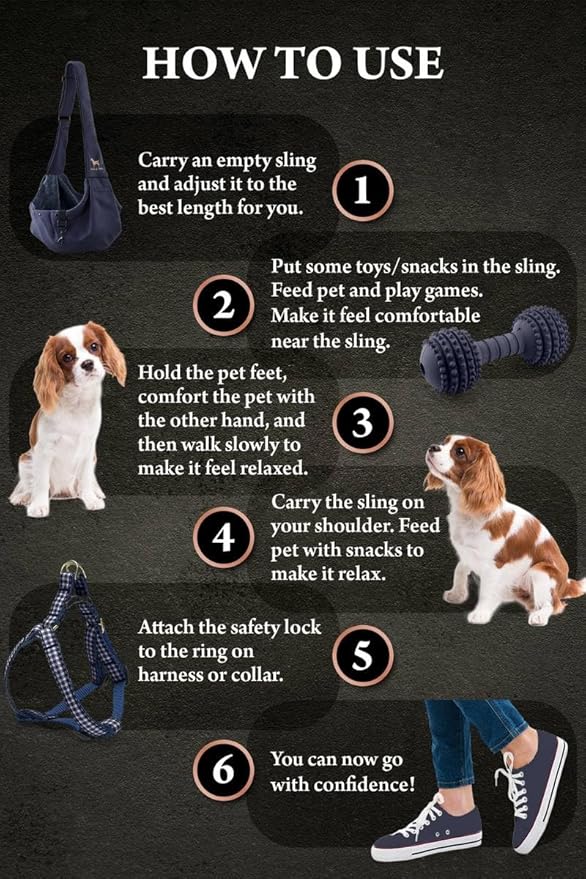 HOW TO USE

Carry an empty sling and adjust it to the best length for you.

1

2

Put some toys/snacks in the sling. Feed pet and play games. Make it feel comfortable near the sling.

Hold the pet feet, comfort the pet with the other hand, and then walk slowly to make it feel relaxed.

3

4

Carry the sling on your shoulder. Feed pet with snacks to make it relax.

Attach the safety lock to the ring on harness or collar.

5

6

You can now go with confidence!