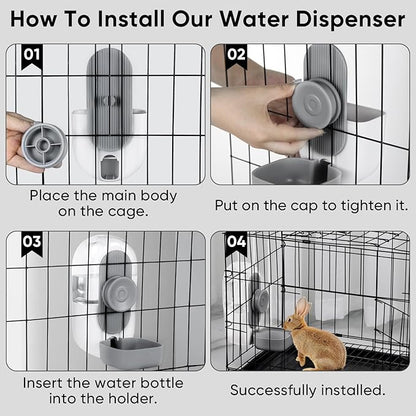 How To Install Our Water Dispenser

01

Place the main body on the cage.

02

Put on the cap to tighten it.

03

Insert the water bottle into the holder.

04

Successfully installed.