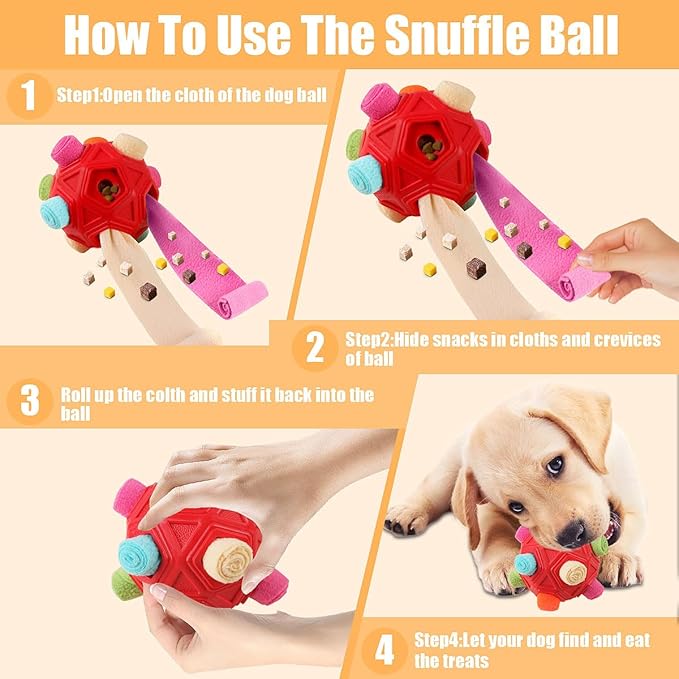 How To Use The Snuffle Ball

1 Step1:Open the cloth of the dog ball

2 Step2:Hide snacks in cloths and crevices of ball

3 Roll up the colth and stuff it back into the ball

4 Step4:Let your dog find and eat the treats