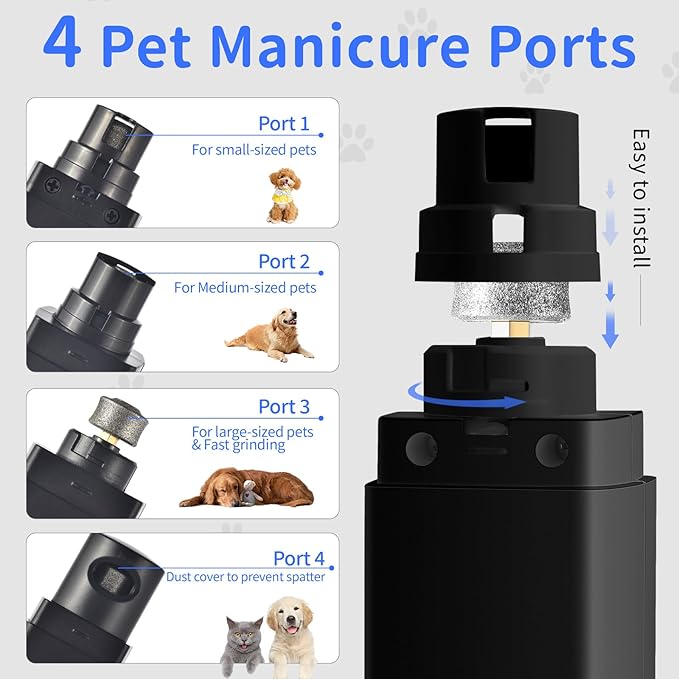 4 Pet Manicure Ports

Port 1
For small-sized pets

Port 2
For Medium-sized pets

Port 3
For large-sized pets & Fast grinding

Port 4
Dust cover to prevent spatter

Easy to install