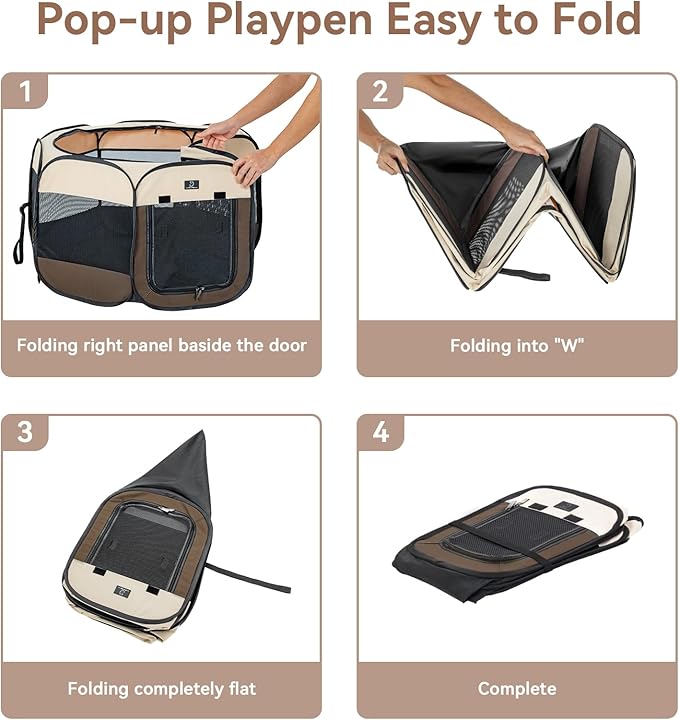 Pop-up Playpen Easy to Fold

1

Folding right panel baside the door

2

Folding into "W"

3

Folding completely flat

4

Complete