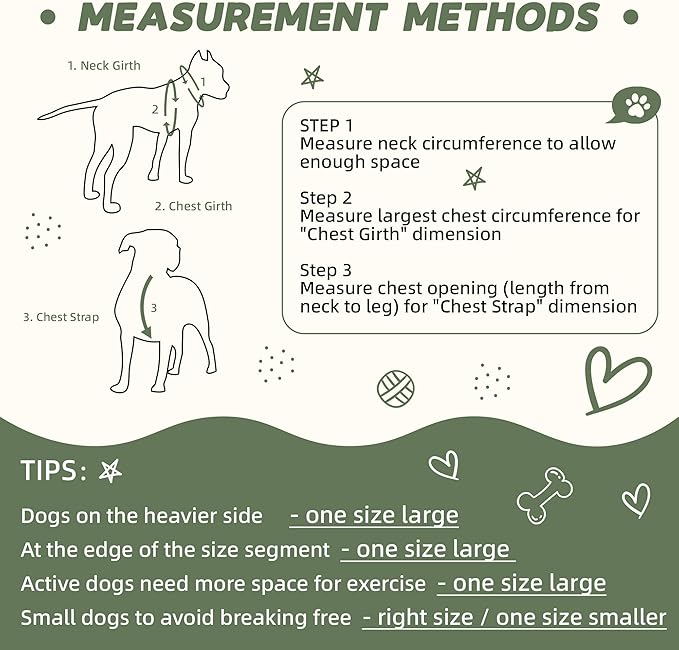 • MEASUREMENT METHODS •

1. Neck Girth

1

2

2. Chest Girth

3. Chest Strap

3

STEP 1
Measure neck circumference to allow enough space

Step 2
Measure largest chest circumference for "Chest Girth" dimension

Step 3
Measure chest opening (length from neck to leg) for "Chest Strap" dimension

TIPS:

Dogs on the heavier side - one size large

At the edge of the size segment - one size large

Active dogs need more space for exercise - one size large

Small dogs to avoid breaking free - right size / one size smaller