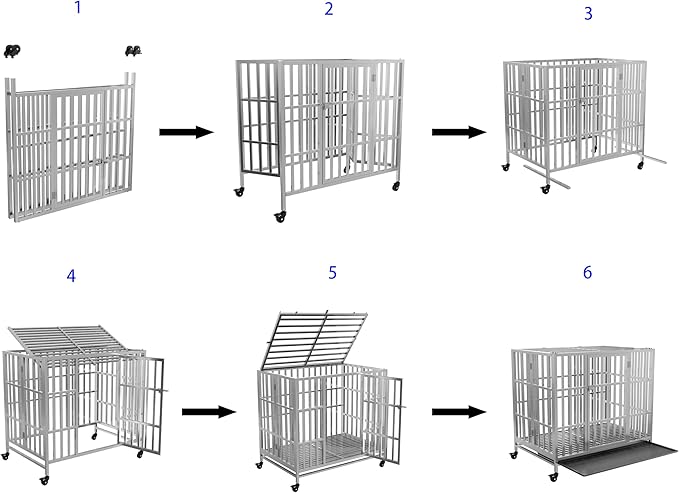 1

2

3

4

5

6