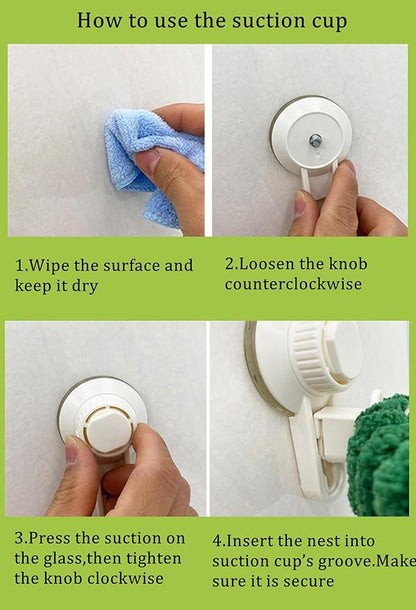 How to use the suction cup

1.Wipe the surface and keep it dry

2.Loosen the knob counterclockwise

3.Press the suction on the glass,then tighten the knob clockwise

4.Insert the nest into suction cup's groove.Make sure it is secure