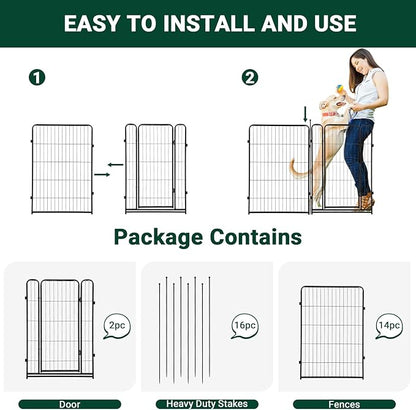 EASY TO INSTALL AND USE

1

2

Package Contains

2pc

16pc

14pc

Door

Heavy Duty Stakes

Fences