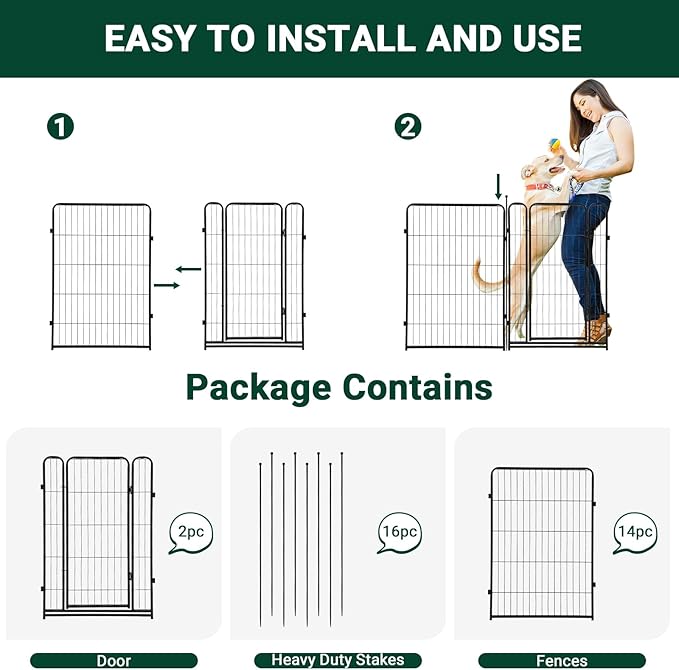 EASY TO INSTALL AND USE

1

2

Package Contains

2pc

16pc

14pc

Door

Heavy Duty Stakes

Fences