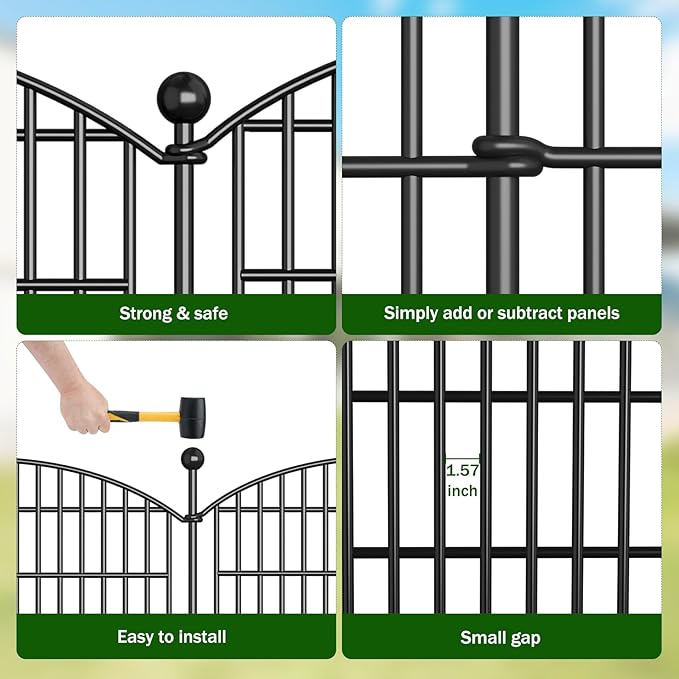 Strong & safe

Simply add or subtract panels

Easy to install

1.57 inch

Small gap