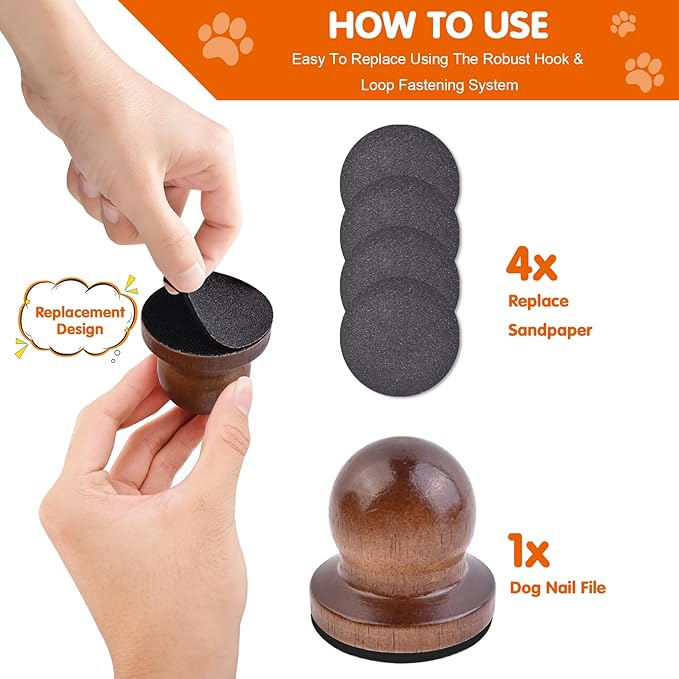 HOW TO USE

Easy To Replace Using The Robust Hook & Loop Fastening System

Replacement Design

4x
Replace Sandpaper

1x
Dog Nail File