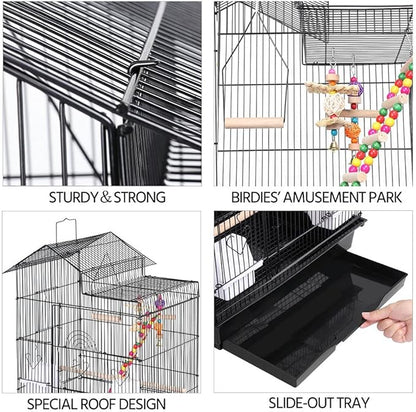 STURDY & STRONG

BIRDIES' AMUSEMENT PARK

SPECIAL ROOF DESIGN

SLIDE-OUT TRAY