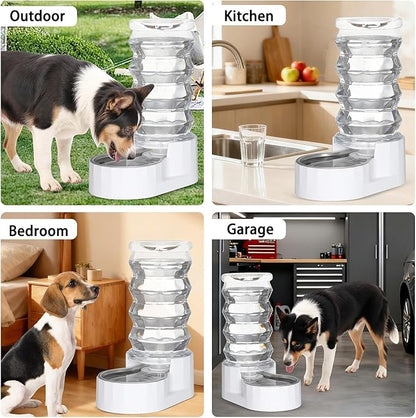 Outdoor

Kitchen

Bedroom

Garage