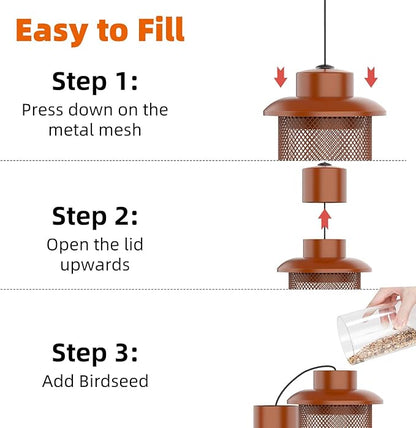 Easy to Fill

Step 1:
Press down on the metal mesh

Step 2:
Open the lid upwards

Step 3:
Add Birdseed