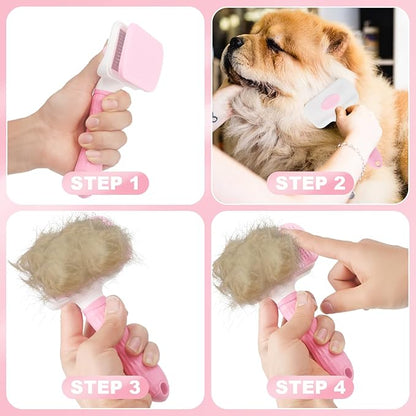 STEP 1

STEP 2

STEP 3

STEP 4