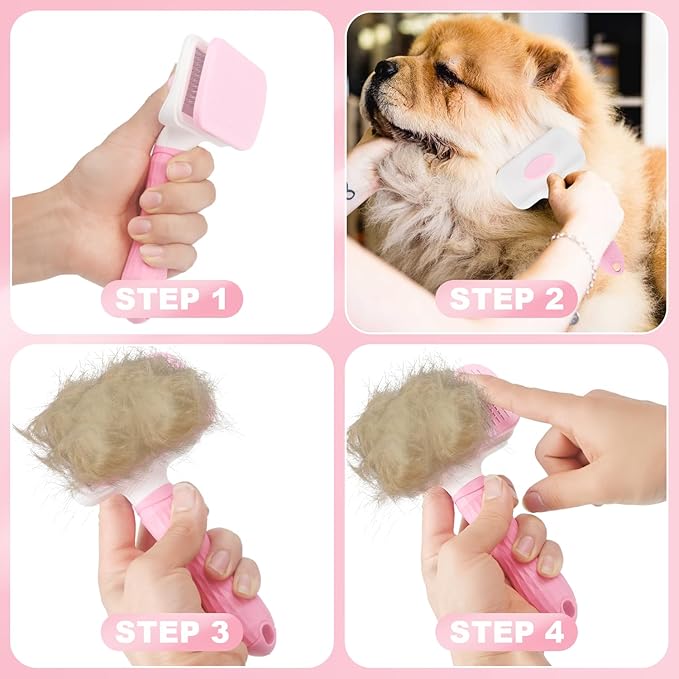 STEP 1

STEP 2

STEP 3

STEP 4