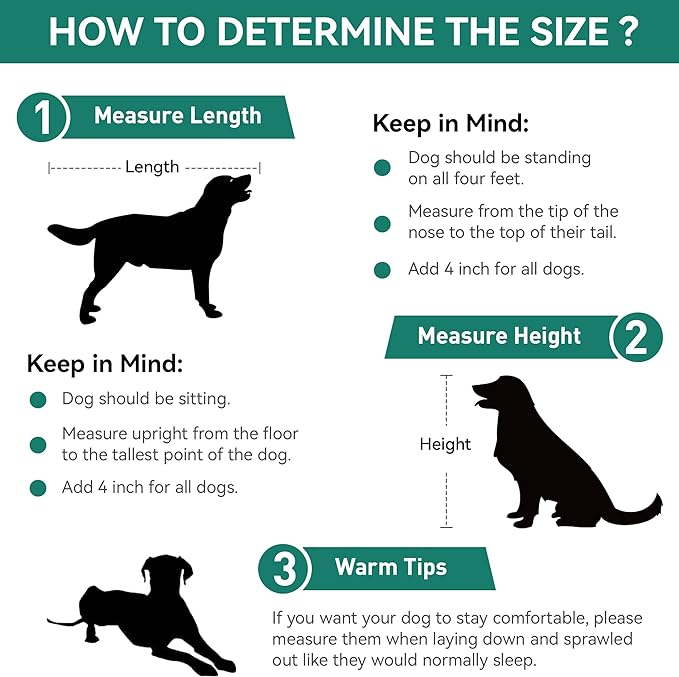 HOW TO DETERMINE THE SIZE ?

1 Measure Length

Length

Keep in Mind:
Dog should be standing on all four feet.
Measure from the tip of the nose to the top of their tail.
Add 4 inch for all dogs.

Measure Height 2

Height

Keep in Mind:
Dog should be sitting.
Measure upright from the floor to the tallest point of the dog.
Add 4 inch for all dogs.

3 Warm Tips

If you want your dog to stay comfortable, please measure them when laying down and sprawled out like they would normally sleep.