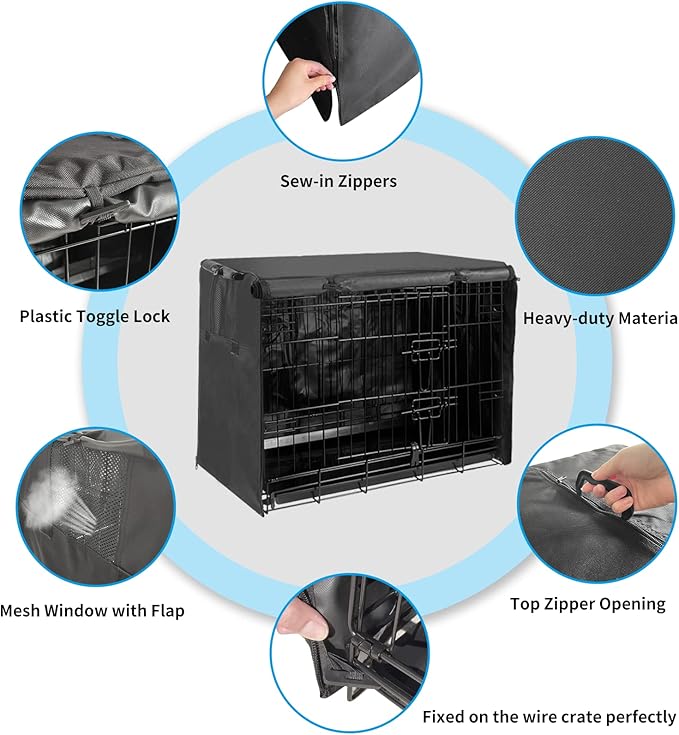 Sew-in Zippers

Plastic Toggle Lock

Heavy-duty Materia

Mesh Window with Flap

Top Zipper Opening

Fixed on the wire crate perfectly