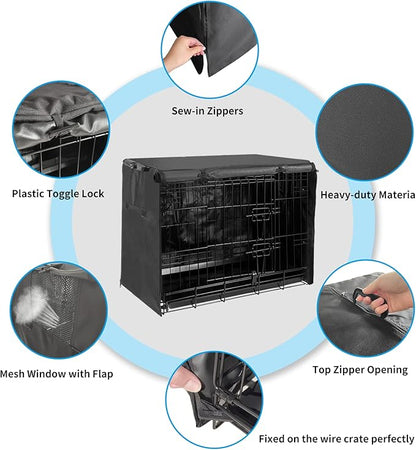 Sew-in Zippers

Plastic Toggle Lock

Heavy-duty Materia

Mesh Window with Flap

Top Zipper Opening

Fixed on the wire crate perfectly