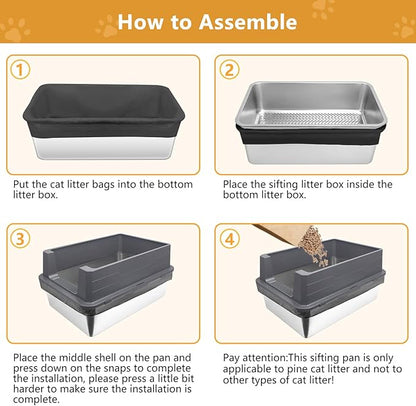 How to Assemble

1

Put the cat litter bags into the bottom litter box.

2

Place the sifting litter box inside the bottom litter box.

3

Place the middle shell on the pan and press down on the snaps to complete the installation, please press a little bit harder to make sure the installation is complete.

4

Pay attention:This sifting pan is only applicable to pine cat litter and not to other types of cat litter!