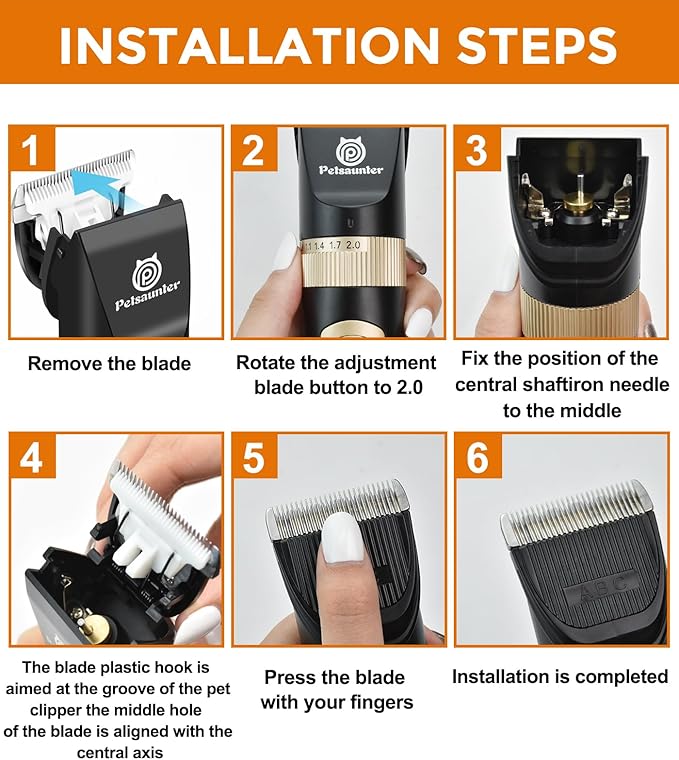 INSTALLATION STEPS

1

Petsaunter

Remove the blade

2

Petsaunter

1.1 1.4 1.7 2.0

Rotate the adjustment blade button to 2.0

3

Fix the position of the central shaftiron needle to the middle

4

The blade plastic hook is aimed at the groove of the pet clipper the middle hole of the blade is aligned with the central axis

5

Press the blade with your fingers

6

ABC

Installation is completed