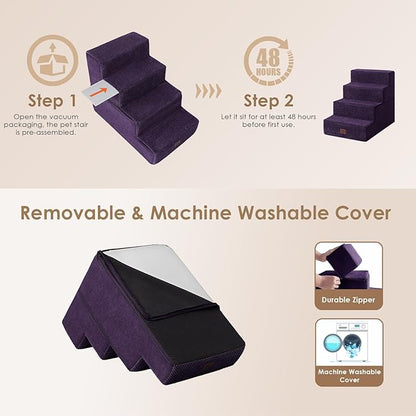 Step 1
Open the vacuum packaging, the pet stair is pre-assembled.

48 HOURS

Step 2
Let it sit for at least 48 hours before first use.

Removable & Machine Washable Cover

Durable Zipper

Machine Washable Cover