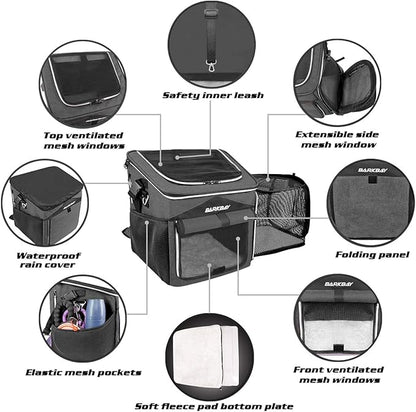 Safety inner leash

Top ventilated mesh windows

Extensible side mesh window

BARKBAY

BARKBAY

Waterproof rain cover

Folding panel

BARKBAY

Elastic mesh pockets

Front ventilated mesh windows

Soft fleece pad bottom plate