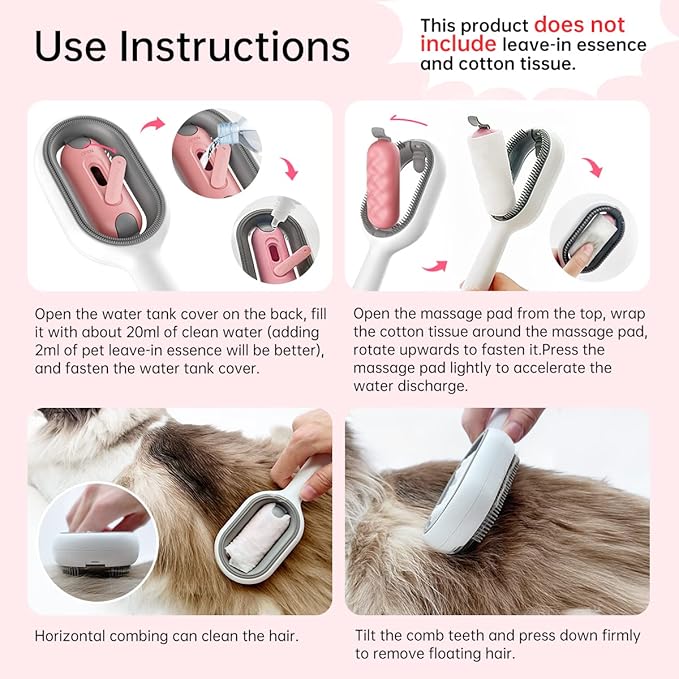 Use Instructions

This product does not include leave-in essence and cotton tissue.

Open the water tank cover on the back, fill it with about 20ml of clean water (adding 2ml of pet leave-in essence will be better), and fasten the water tank cover.

Open the massage pad from the top, wrap the cotton tissue around the massage pad, rotate upwards to fasten it.Press the massage pad lightly to accelerate the water discharge.

Horizontal combing can clean the hair.

Tilt the comb teeth and press down firmly to remove floating hair.