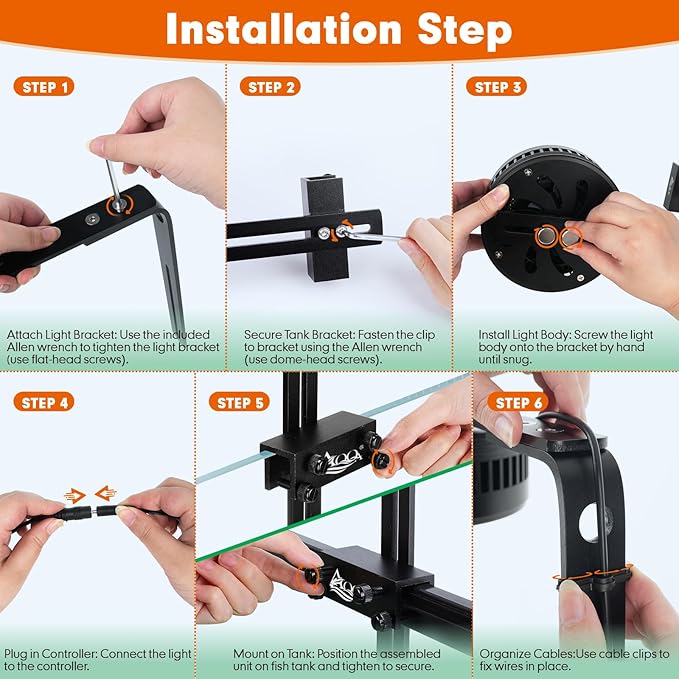 Installation Step

STEP 1

Attach Light Bracket: Use the included Allen wrench to tighten the light bracket (use flat-head screws).

STEP 2

Secure Tank Bracket: Fasten the clip to bracket using the Allen wrench (use dome-head screws).

STEP 3

Install Light Body: Screw the light body onto the bracket by hand until snug.

STEP 4

Plug in Controller: Connect the light to the controller.

STEP 5

Mount on Tank: Position the assembled unit on fish tank and tighten to secure.

STEP 6

Organize Cables:Use cable clips to fix wires in place.